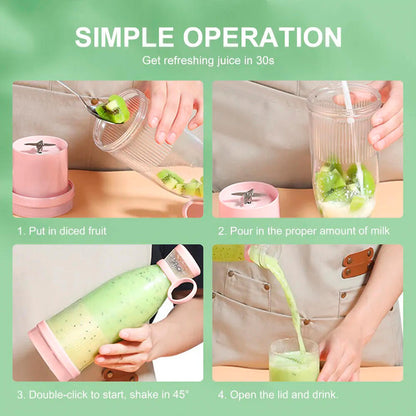 SIMPLE OPERATION
Get refreshing juice in 30s

1. Put in diced fruit

2. Pour in the proper amount of milk

3. Double-click to start, shake in 45°

4. Open the lid and drink.